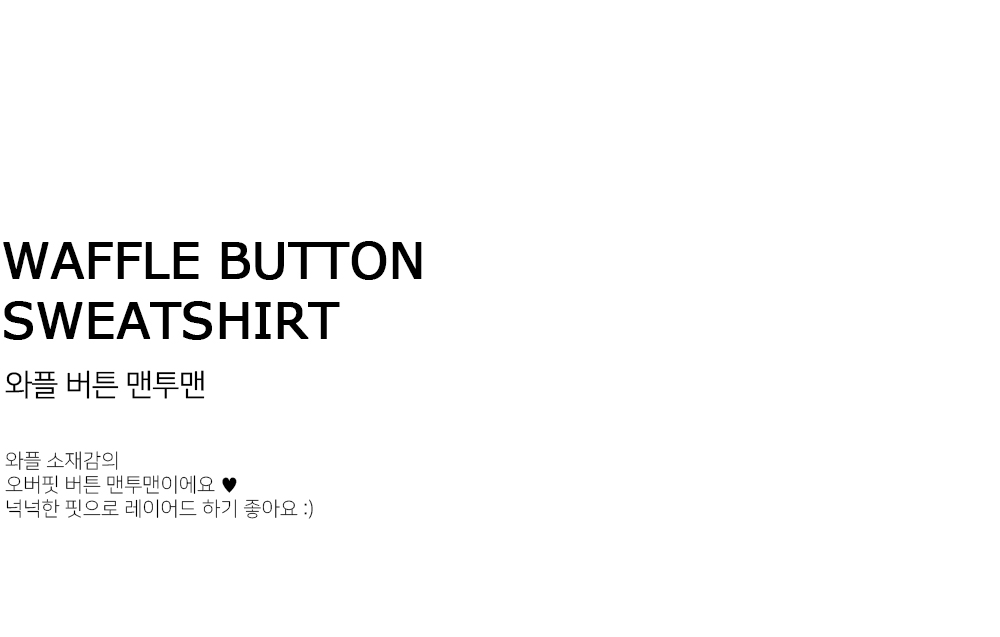 WAFFLE BUTTON SWEATSHIRT

와플 버튼 맨투맨

와플 소재감의
오버핏 버튼 맨투맨이에요 ♥
넉넉한 핏으로 레이어드 하기 좋아요 :)